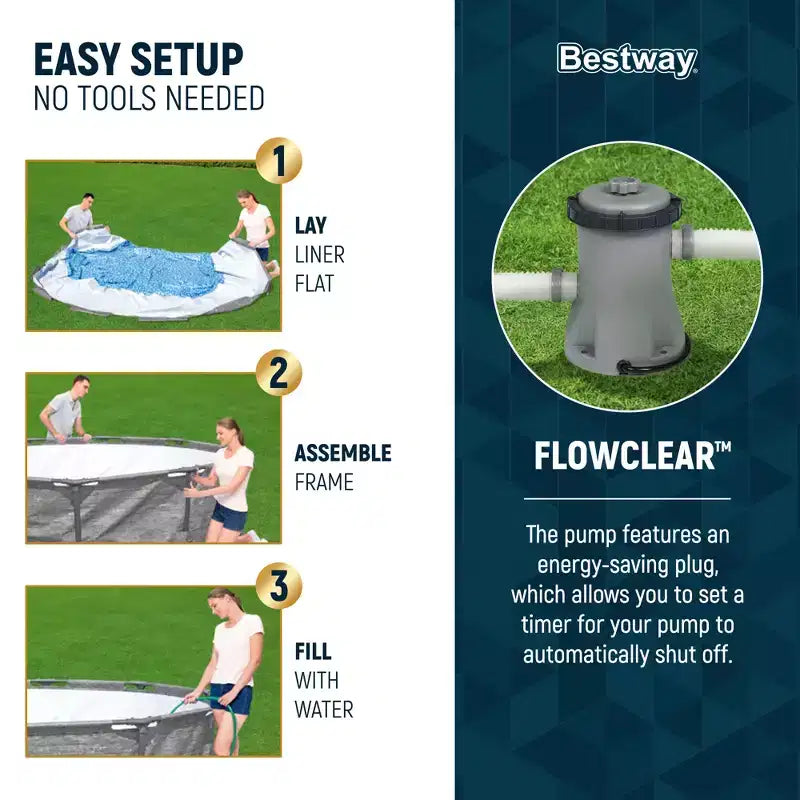 EASY SETUP
NO TOOLS NEEDED

1

LAY
LINER
FLAT

2

ASSEMBLE
FRAME

3

FILL
WITH
WATER

Bestway

FLOWCLEAR™

The pump features an energy-saving plug, which allows you to set a timer for your pump to automatically shut off.